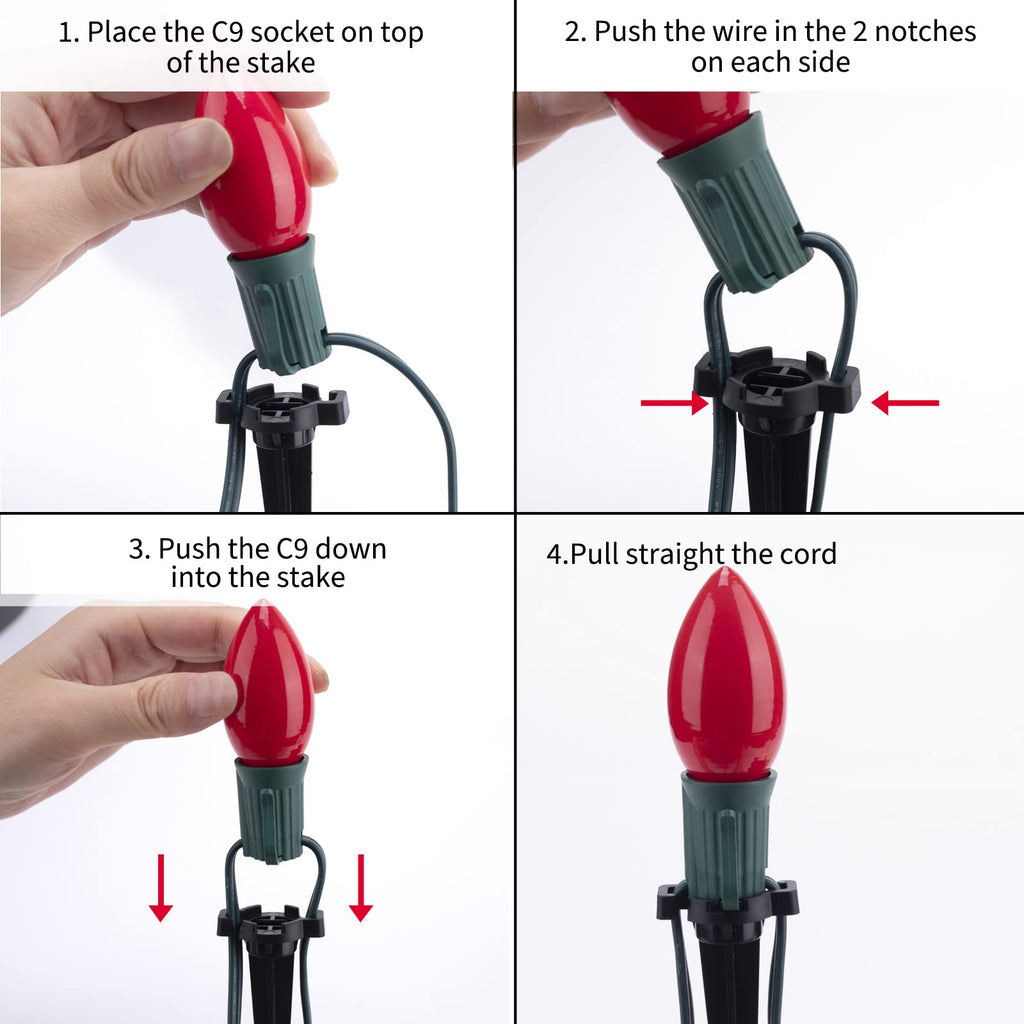 1. Place the C9 socket on top of the stake

2. Push the wire in the 2 notches on each side

3. Push the C9 down into the stake

4.Pull straight the cord