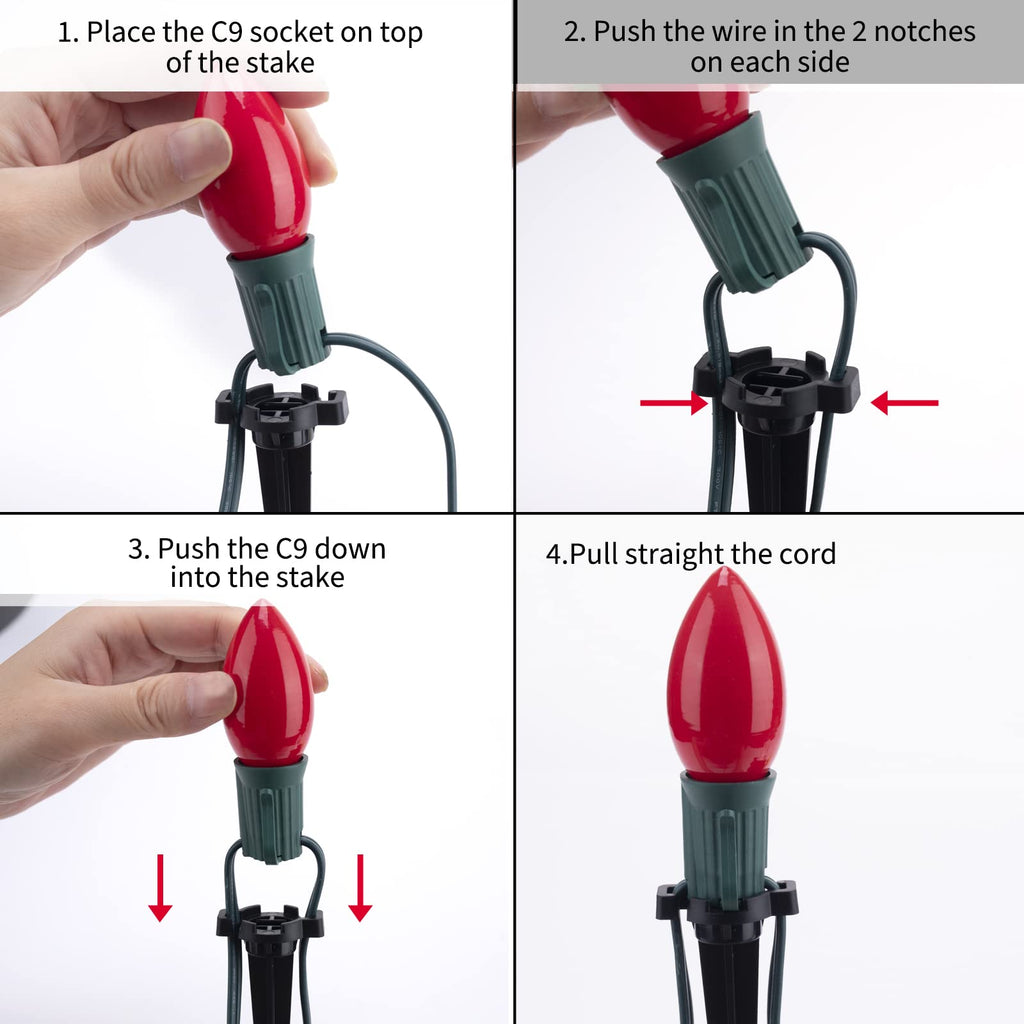 1. Place the C9 socket on top of the stake

2. Push the wire in the 2 notches on each side

3. Push the C9 down into the stake

4.Pull straight the cord