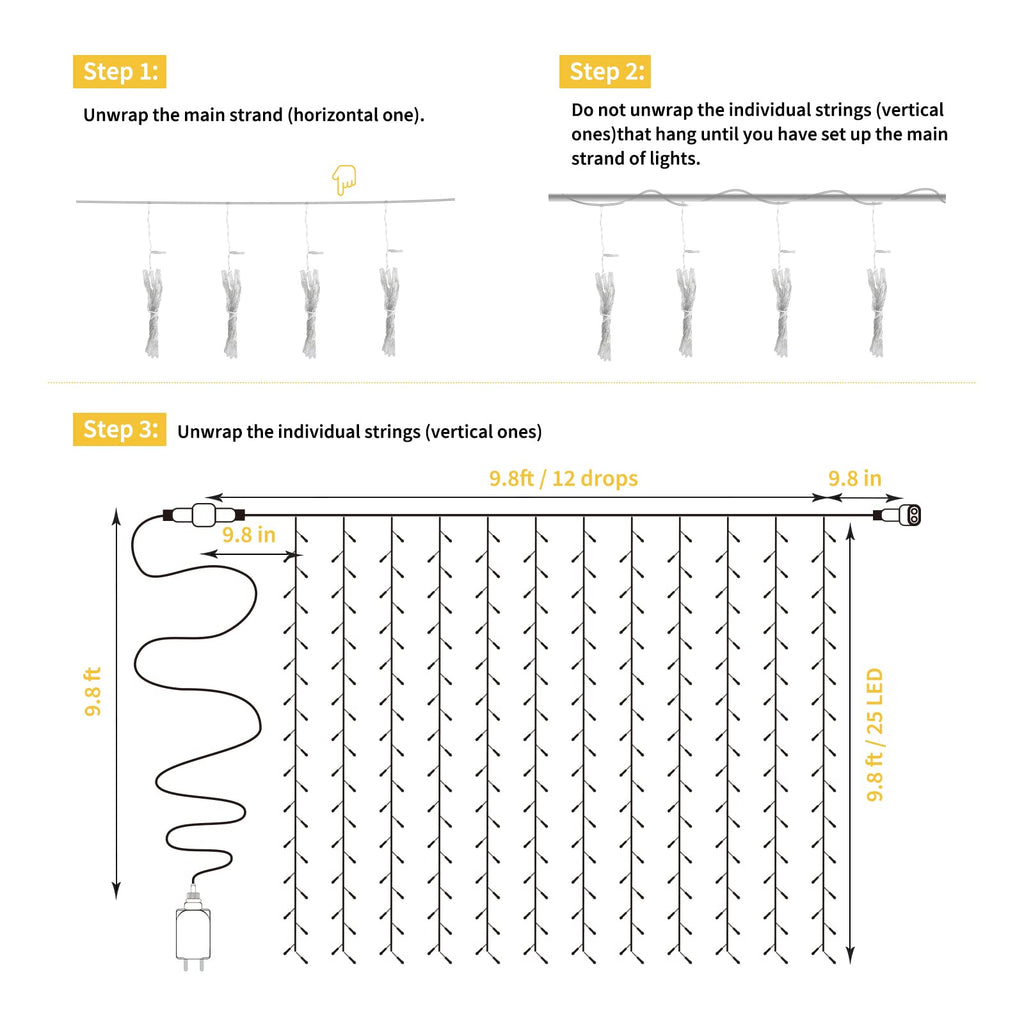 Step 1:

Unwrap the main strand (horizontal one).

Step 2:

Do not unwrap the individual strings (vertical ones)that hang until you have set up the main strand of lights.

Step 3: Unwrap the individual strings (vertical ones)

9.8ft / 12 drops

9.8 in

9.8 in

9.8 ft

9.8 ft / 25 LED