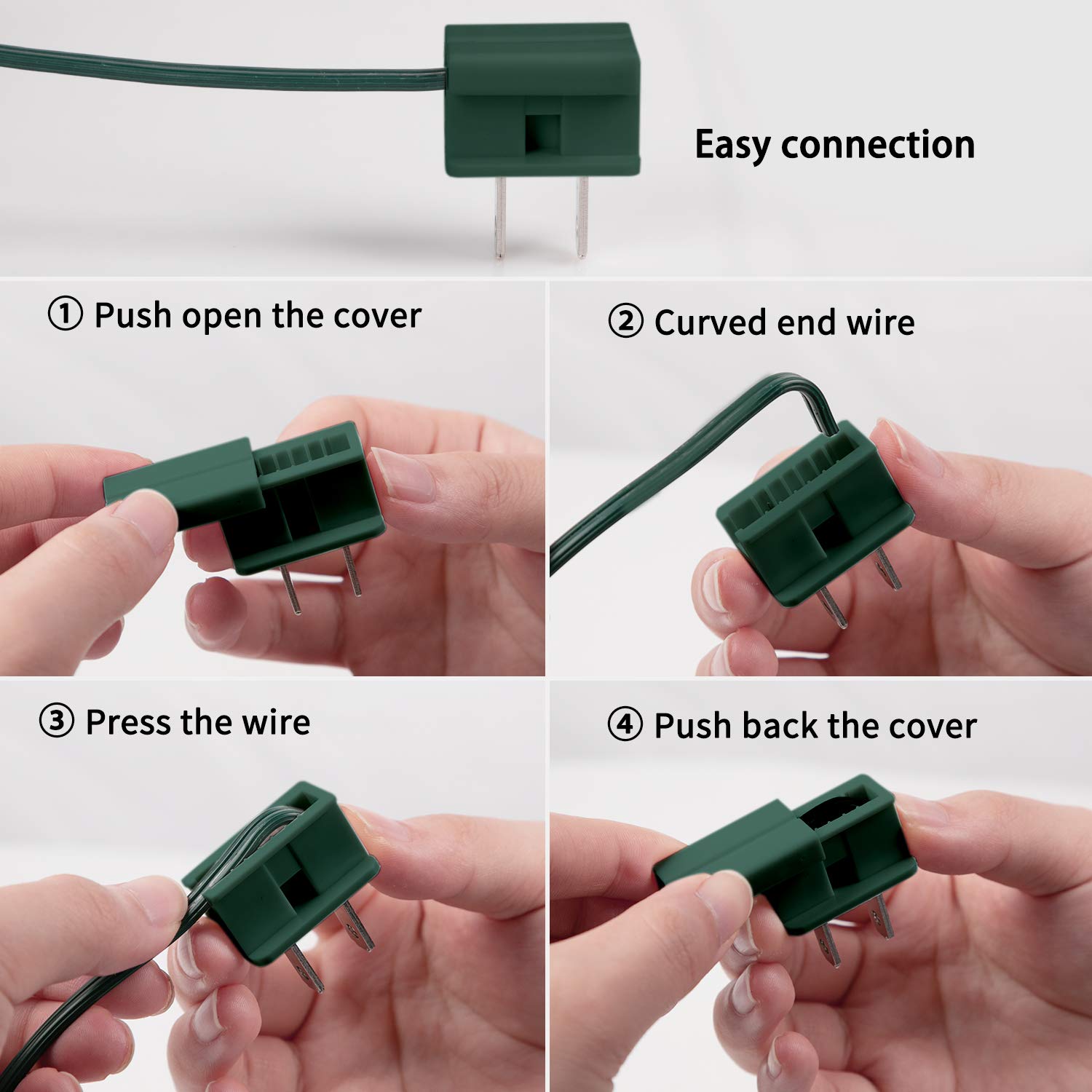 Easy connection

① Push open the cover

② Curved end wire

③ Press the wire

④ Push back the cover