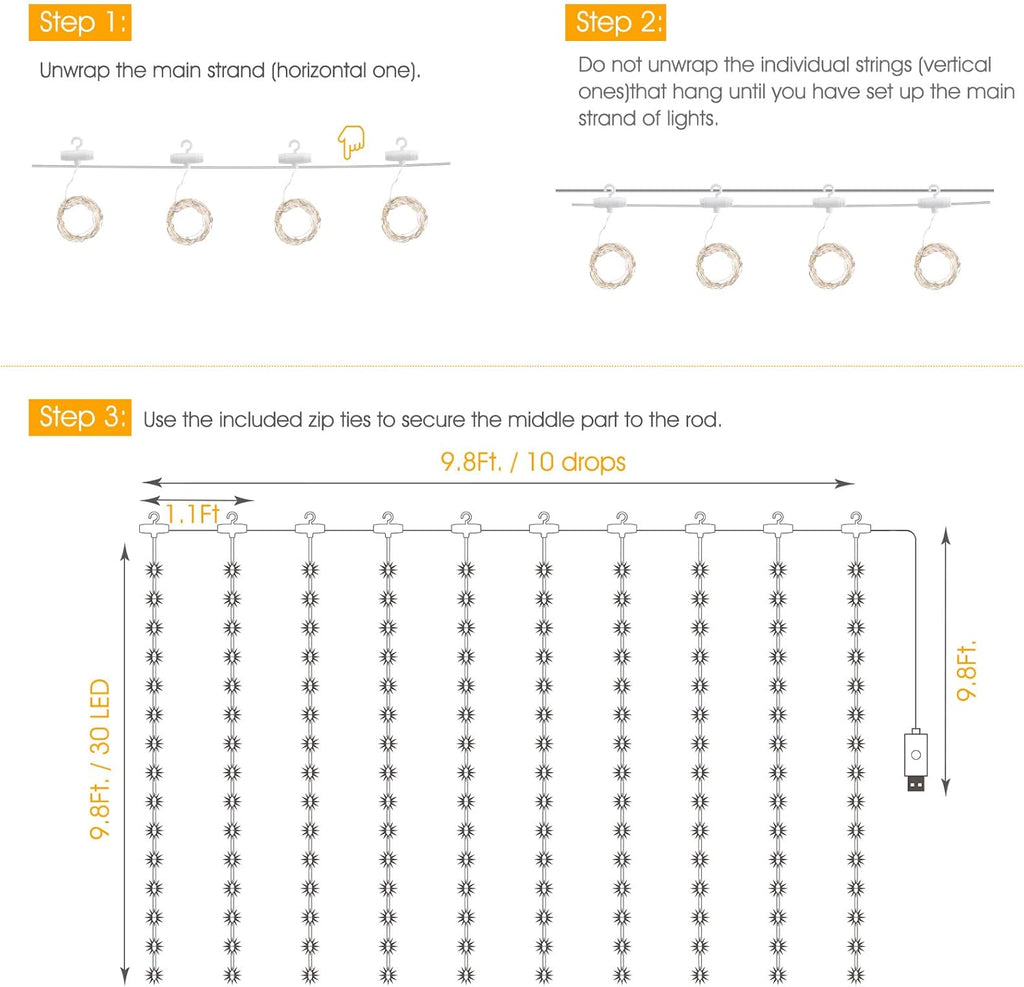 Step 1:

Unwrap the main strand (horizontal one).

Step 2:

Do not unwrap the individual strings (vertical ones)that hang until you have set up the main strand of lights.

Step 3: Use the included zip ties to secure the middle part to the rod.

9.8Ft. / 10 drops

1.1Ft

9.8Ft. / 30 LED

9.8Ft.