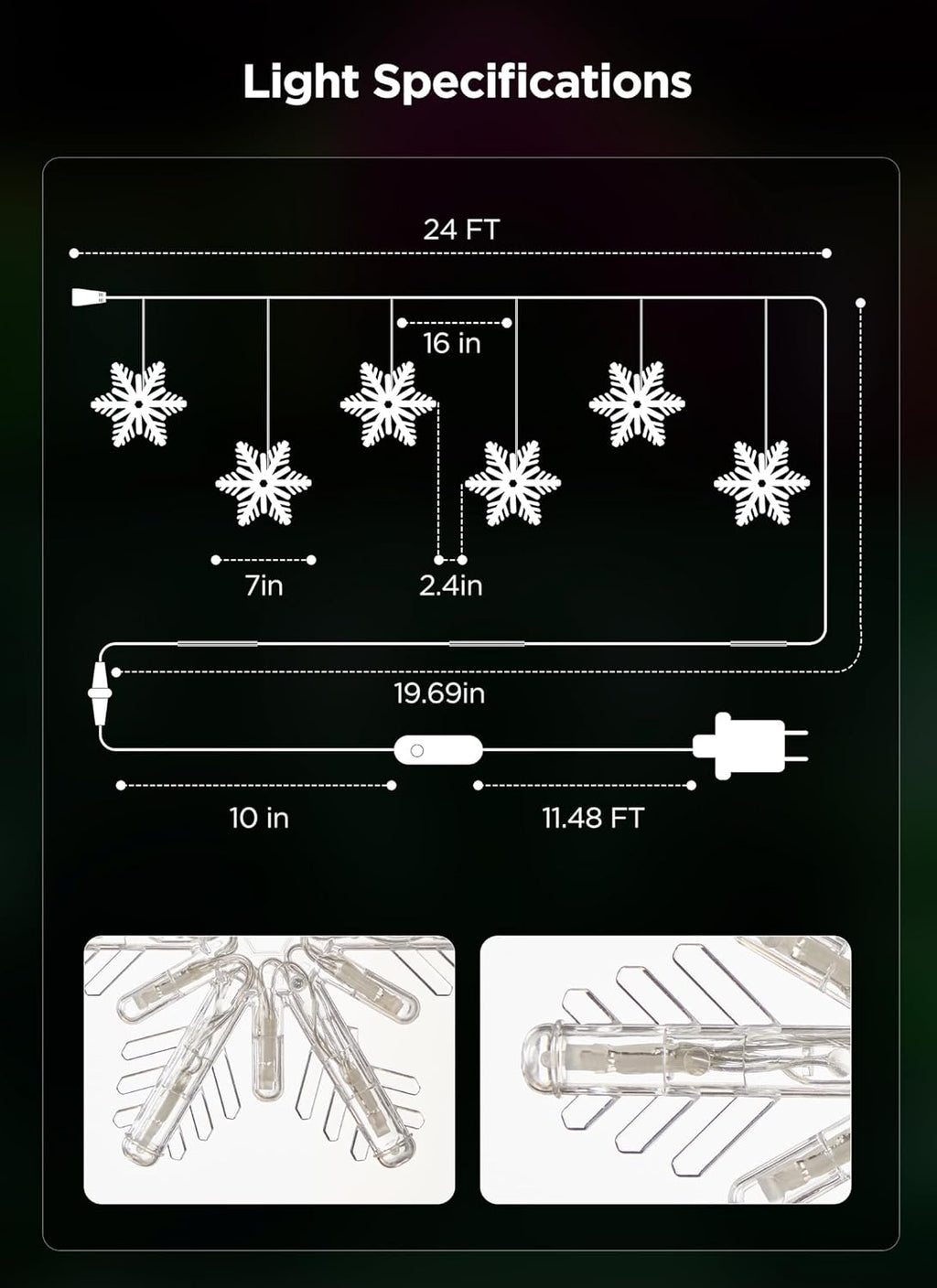 Light Specifications

24 FT

16 in

7in

2.4in

19.69in

10 in

11.48 FT