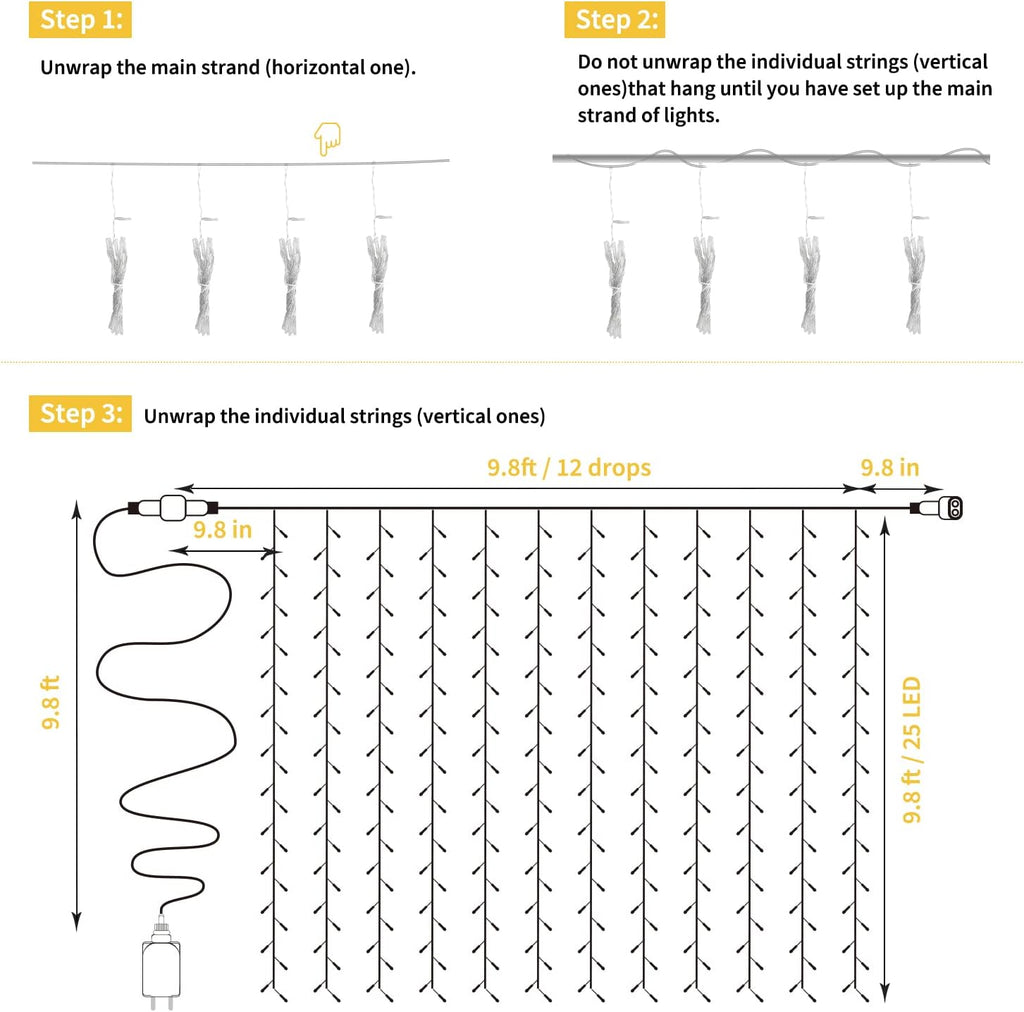 Step 1:

Unwrap the main strand (horizontal one).

Step 2:

Do not unwrap the individual strings (vertical ones)that hang until you have set up the main strand of lights.

Step 3: Unwrap the individual strings (vertical ones)

9.8ft / 12 drops

9.8 in

9.8 in

9.8 ft

9.8 ft / 25 LED