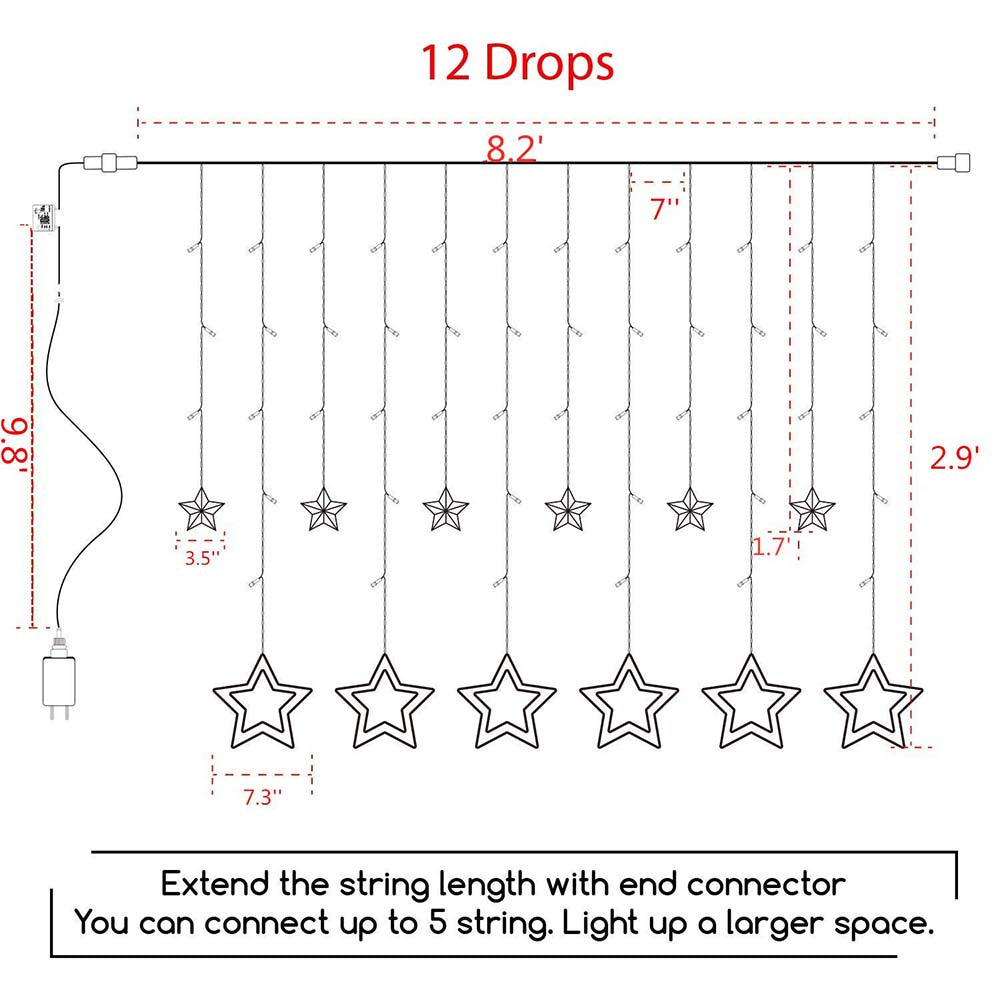 12 Drops

8.2'

7''

9.8'

2.9'

3.5''

1.7'

7.3''

Extend the string length with end connector
You can connect up to 5 string. Light up a larger space.