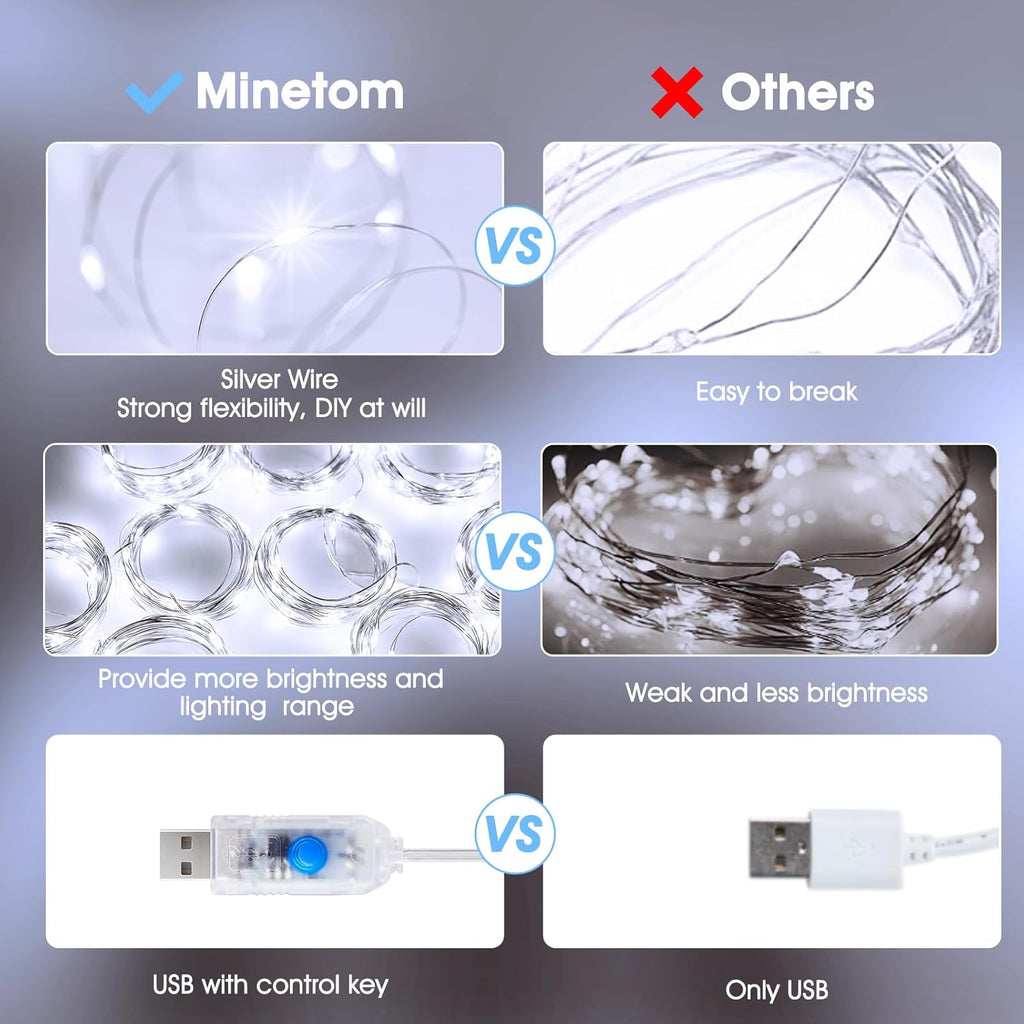 Minetom

Others

VS

Silver Wire
Strong flexibility, DIY at will

Easy to break

VS

Provide more brightness and lighting range

Weak and less brightness

VS

USB with control key

Only USB