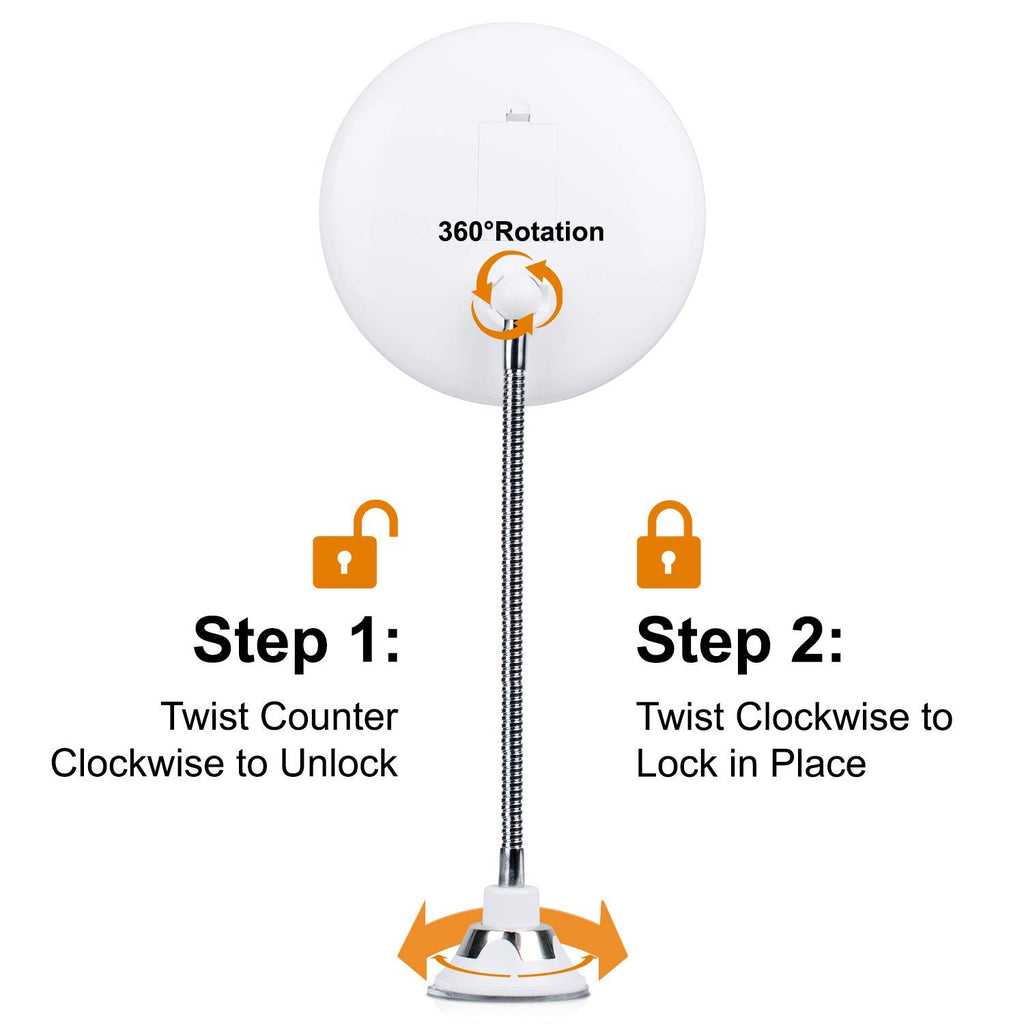 360°Rotation

Step 1:
Twist Counter Clockwise to Unlock

Step 2:
Twist Clockwise to Lock in Place