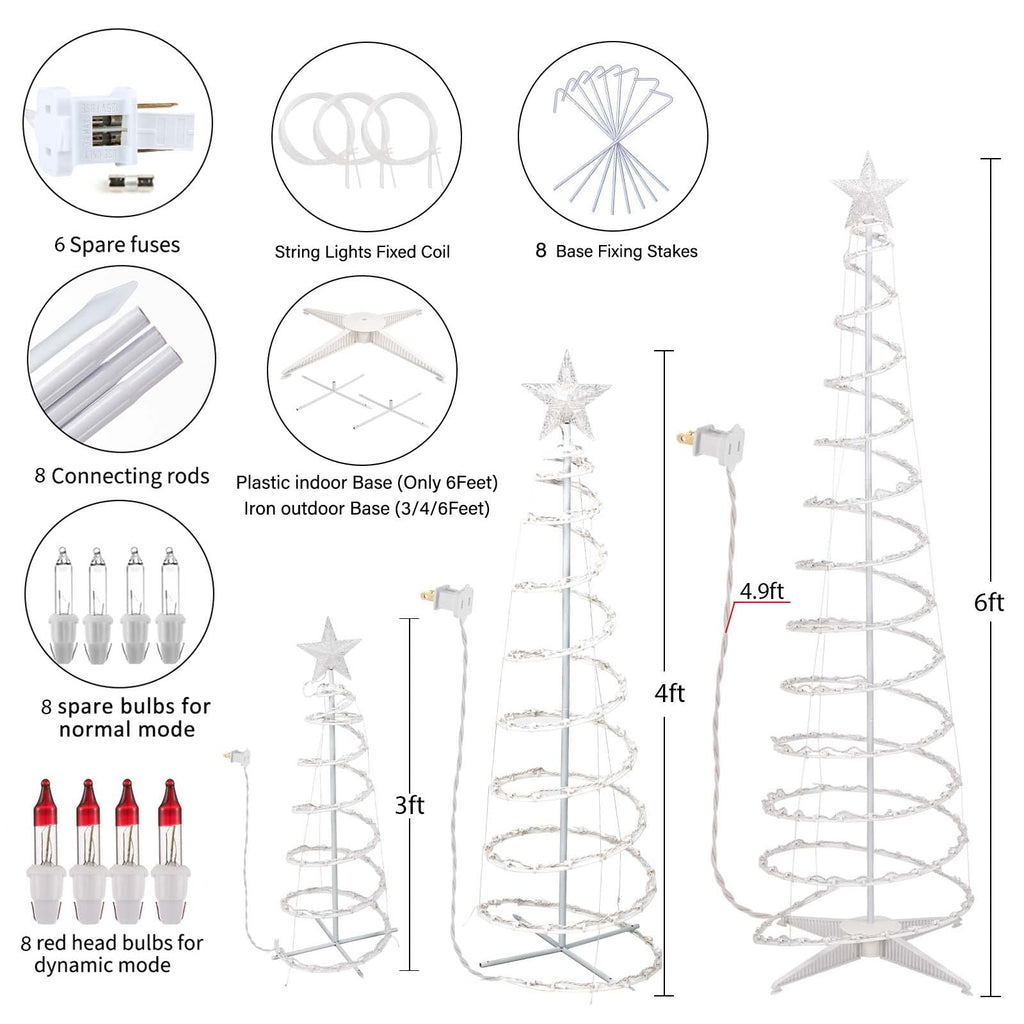 6 Spare fuses

String Lights Fixed Coil

8 Base Fixing Stakes

8 Connecting rods

Plastic indoor Base (Only 6Feet)
Iron outdoor Base (3/4/6Feet)

8 spare bulbs for normal mode

8 red head bulbs for dynamic mode

3ft

4ft

4.9ft

6ft