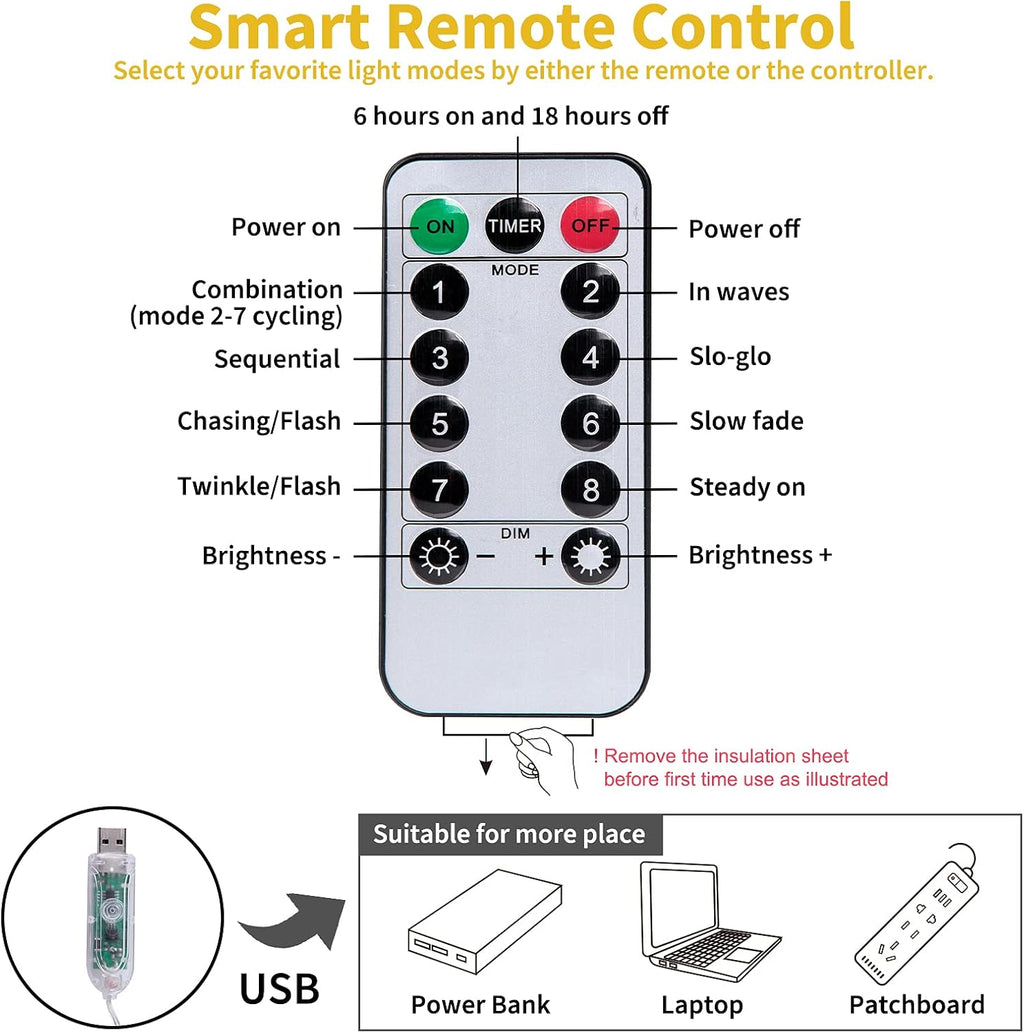 Smart Remote Control
Select your favorite light modes by either the remote or the controller.

6 hours on and 18 hours off

Power on
ON
TIMER
OFF
Power off

MODE
Combination (mode 2-7 cycling)
1
2
In waves

Sequential
3
4
Slo-glo

Chasing/Flash
5
6
Slow fade

Twinkle/Flash
7
8
Steady on

DIM
Brightness -
−
+
Brightness +

! Remove the insulation sheet before first time use as illustrated

USB

Suitable for more place

Power Bank
Laptop
Patchboard