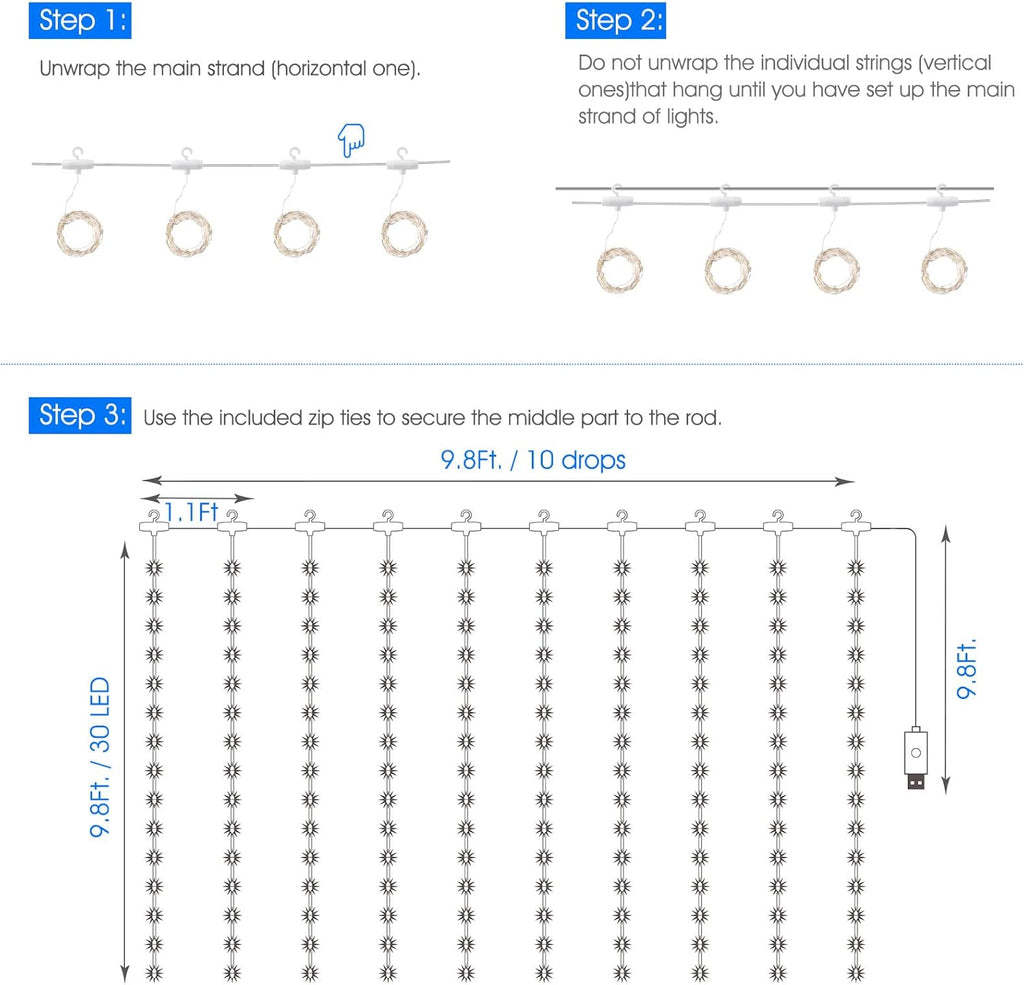 Step 1:

Unwrap the main strand (horizontal one).

Step 2:

Do not unwrap the individual strings (vertical ones)that hang until you have set up the main strand of lights.

Step 3: Use the included zip ties to secure the middle part to the rod.

9.8Ft. / 10 drops

1.1Ft

9.8Ft. / 30 LED

9.8Ft.