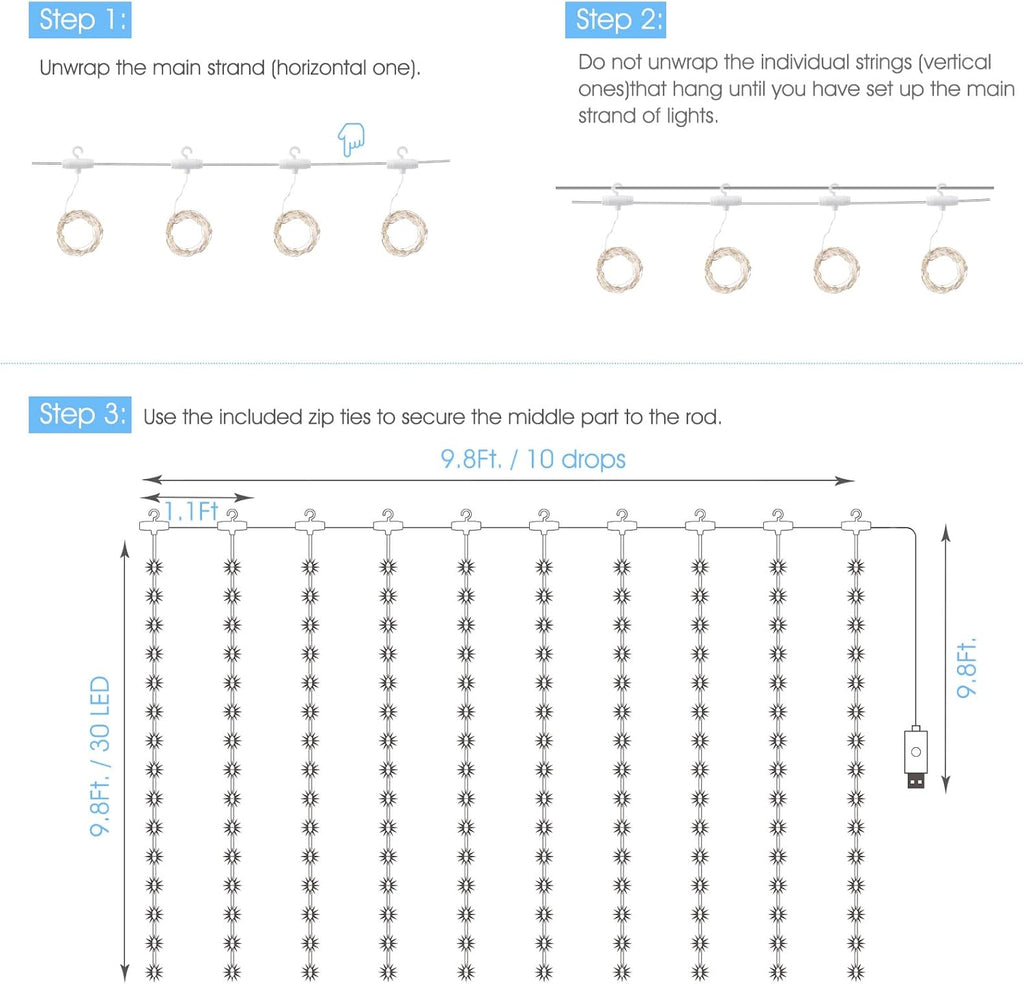 Step 1:

Unwrap the main strand (horizontal one).

Step 2:

Do not unwrap the individual strings (vertical ones)that hang until you have set up the main strand of lights.

Step 3: Use the included zip ties to secure the middle part to the rod.

9.8Ft. / 10 drops

1.1Ft

9.8Ft. / 30 LED

9.8Ft.