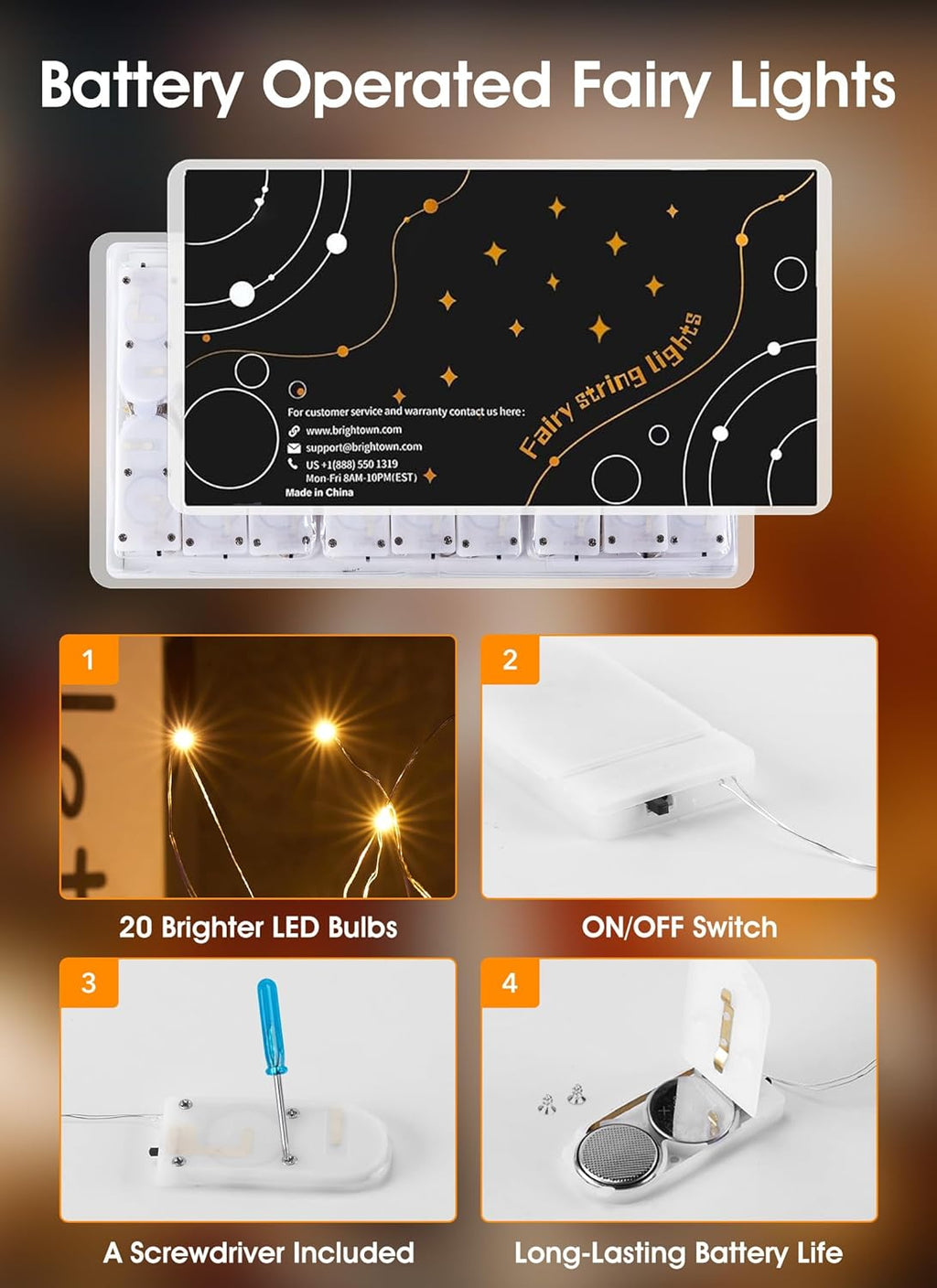 Battery Operated Fairy Lights

For customer service and warranty contact us here:
www.brightown.com
support@brightown.com
US +1(888) 550 1319
Mon-Fri 8AM-10PM(EST)
Made in China

Fairy string lights

1

20 Brighter LED Bulbs

2

ON/OFF Switch

3

A Screwdriver Included

4

Long-Lasting Battery Life